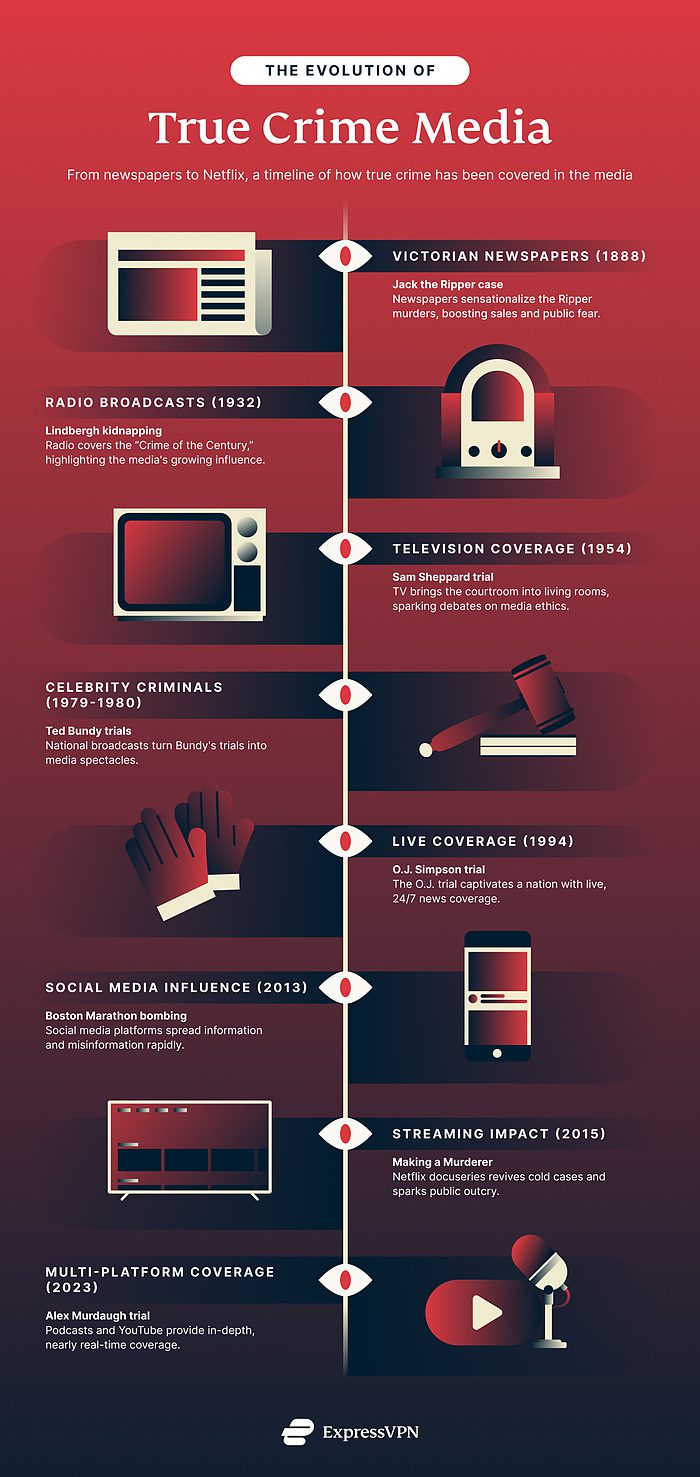 THE EVOLUTION OF

True Crime Media

From newspapers to Netflix, a timeline of how true crime has been covered in the media

VICTORIAN NEWSPAPERS (1888)

Jack the Ripper case
Newspapers sensationalize the Ripper murders, boosting sales and public fear.

RADIO BROADCASTS (1932)

Lindbergh kidnapping
Radio covers the "Crime of the Century," highlighting the media's growing influence.

TELEVISION COVERAGE (1954)

Sam Sheppard trial
TV brings the courtroom into living rooms, sparking debates on media ethics.

CELEBRITY CRIMINALS (1979-1980)

Ted Bundy trials
National broadcasts turn Bundy's trials into media spectacles.

LIVE COVERAGE (1994)

O.J. Simpson trial
The O.J. trial captivates a nation with live, 24/7 news coverage.

SOCIAL MEDIA INFLUENCE (2013)

Boston Marathon bombing
Social media platforms spread information and misinformation rapidly.

STREAMING IMPACT (2015)

Making a Murderer
Netflix docuseries revives cold cases and sparks public outcry.

MULTI-PLATFORM COVERAGE (2023)

Alex Murdaugh trial
Podcasts and YouTube provide in-depth, nearly real-time coverage.

ExpressVPN