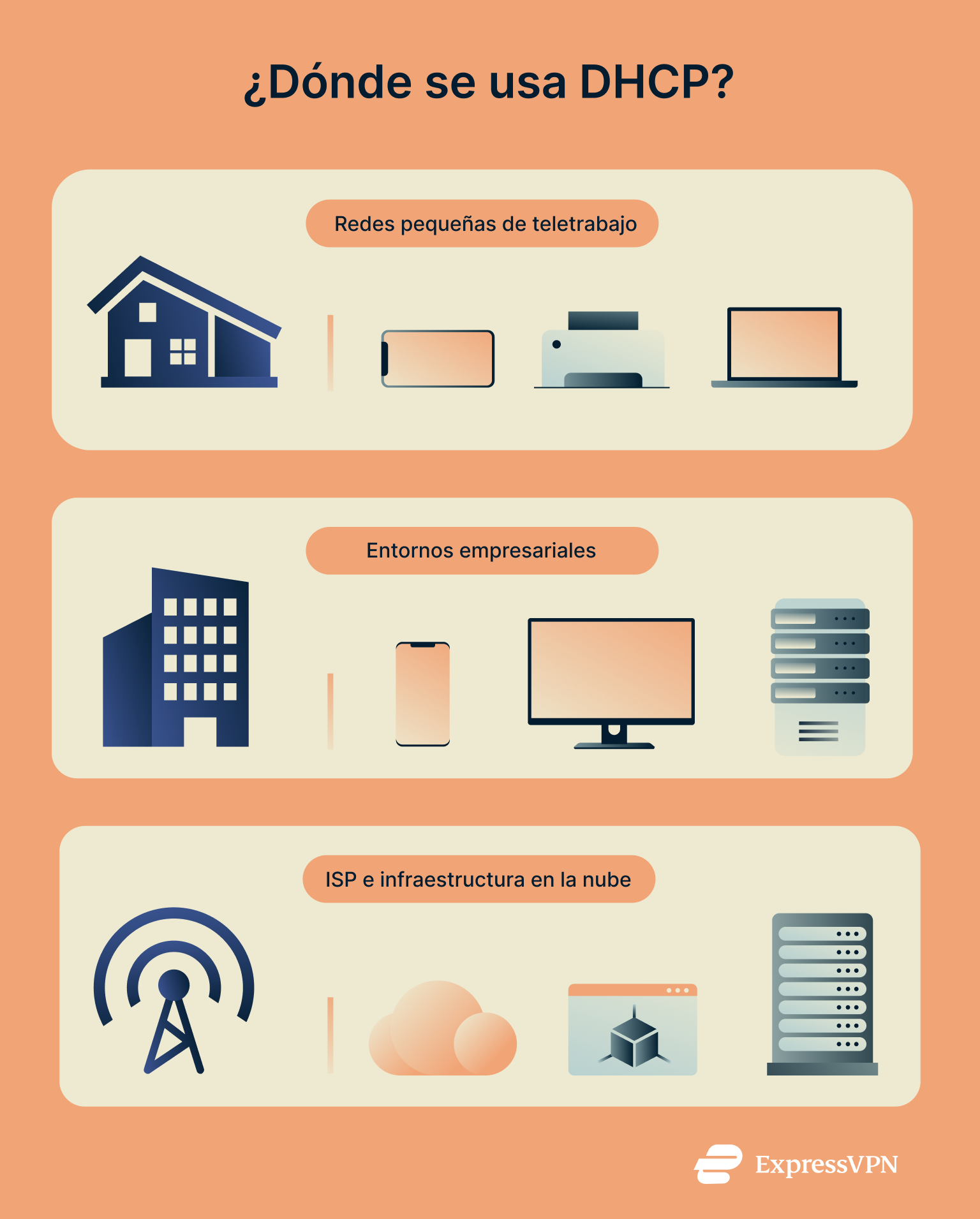 ¿Dónde se usa DHCP?

Redes pequeñas de teletrabajo

Entornos empresariales

ISP e infraestructura en la nube

ExpressVPN