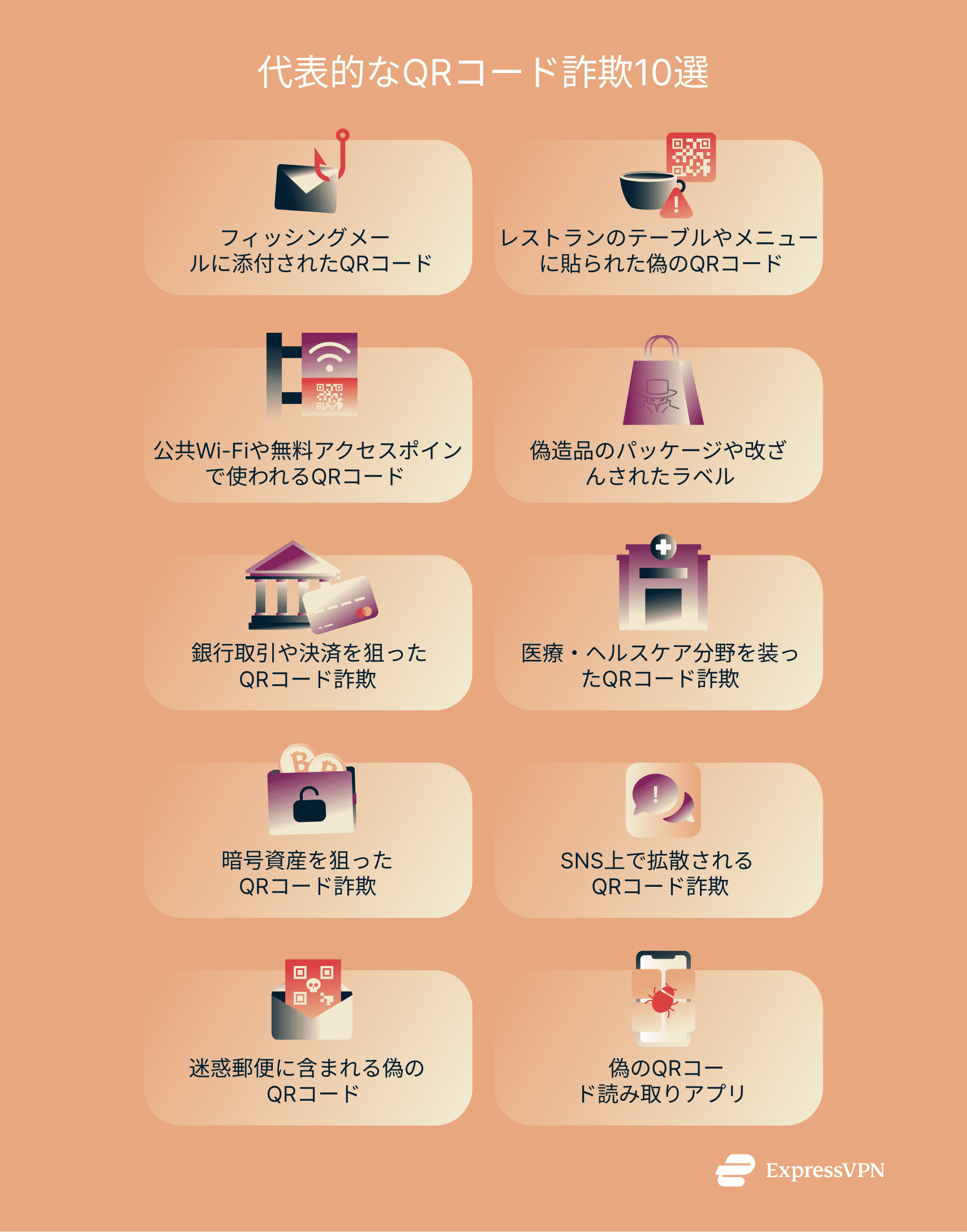 代表的なQRコード詐欺10選

フィッシングメールに添付されたQRコード

レストランのテーブルやメニューに貼られた偽のQRコード

公共Wi-Fiや無料アクセスポイントで使われるQRコード

偽造品のパッケージや改ざんされたラベル

銀行取引や決済を狙ったQRコード詐欺

医療・ヘルスケア分野を装ったQRコード詐欺

暗号資産を狙ったQRコード詐欺

SNS上で拡散されるQRコード詐欺

迷惑郵便に含まれる偽のQRコード

偽のQRコード読み取りアプリ

ExpressVPN