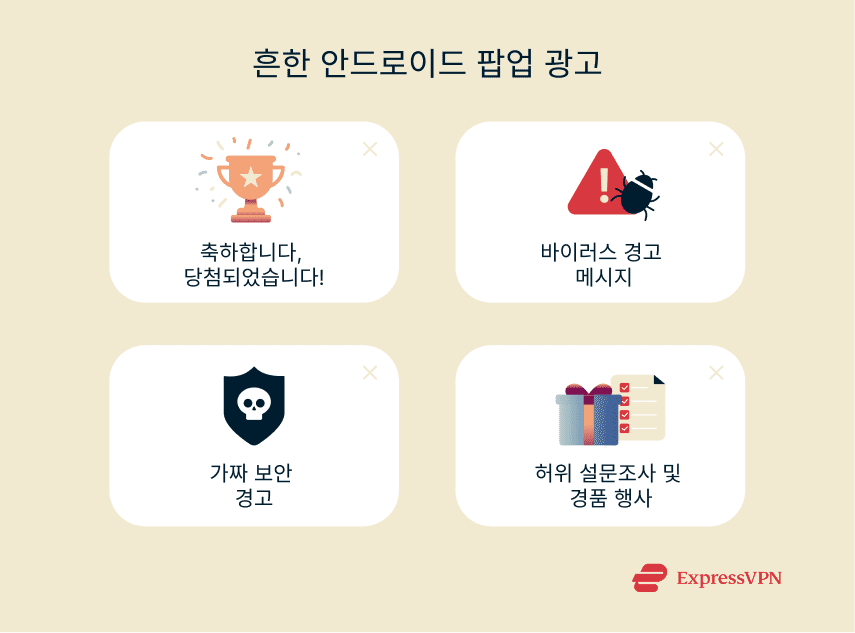 흔한 안드로이드 팝업 광고

축하합니다,
당첨되었습니다!

바이러스 경고
메시지

가짜 보안
경고

허위 설문조사 및
경품 행사

ExpressVPN