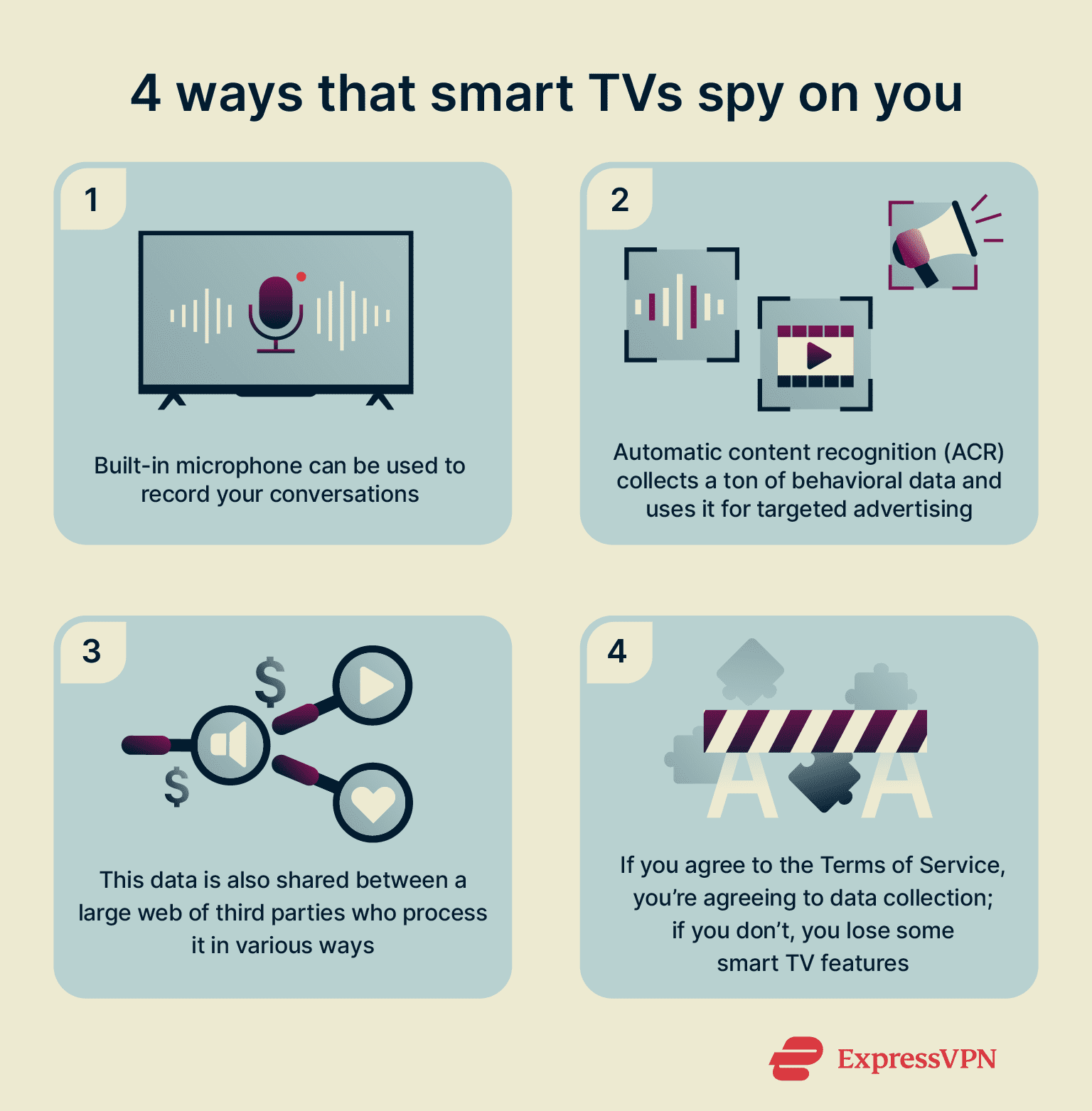 4 ways that smart TVs spy on you

1

Built-in microphone can be used to record your conversations

2

Automatic content recognition (ACR) collects a ton of behavioral data and uses it for targeted advertising

3

$

$

This data is also shared between a large web of third parties who process it in various ways

4

If you agree to the Terms of Service, you're agreeing to data collection; if you don't, you lose some smart TV features

ExpressVPN