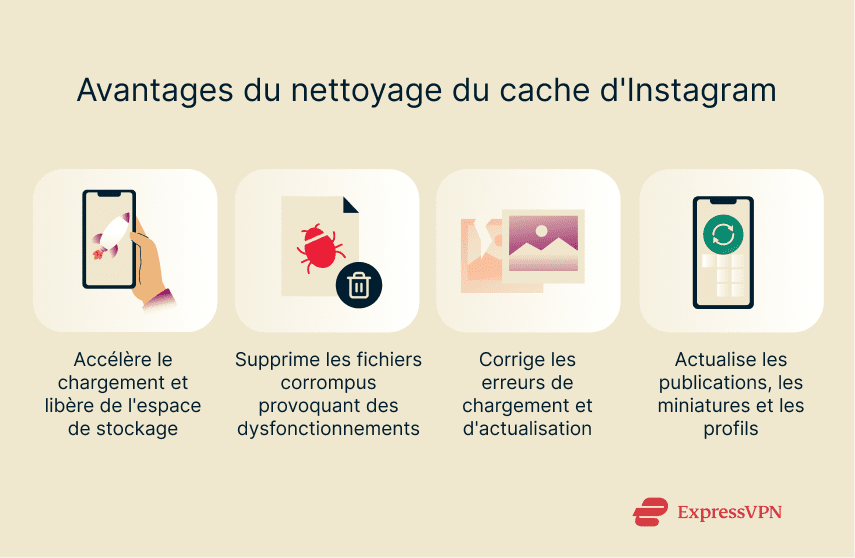 Avantages du nettoyage du cache d'Instagram

Accélère le chargement et libère de l'espace de stockage

Supprime les fichiers corrompus provoquant des dysfonctionnements

Corrige les erreurs de chargement et d'actualisation

Actualise les publications, les miniatures et les profils

ExpressVPN